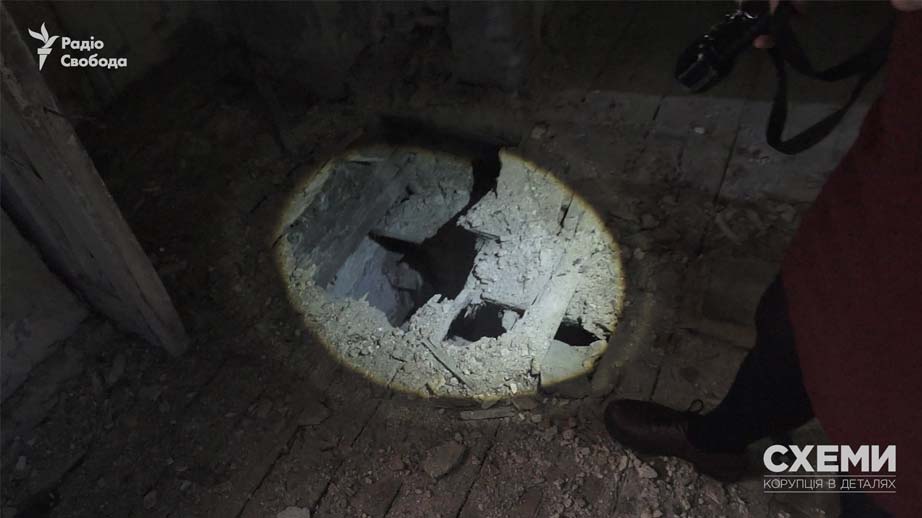 Радіо Свобода

СХЕМИ
КОРУПЦІЯ В ДЕТАЛЯХ